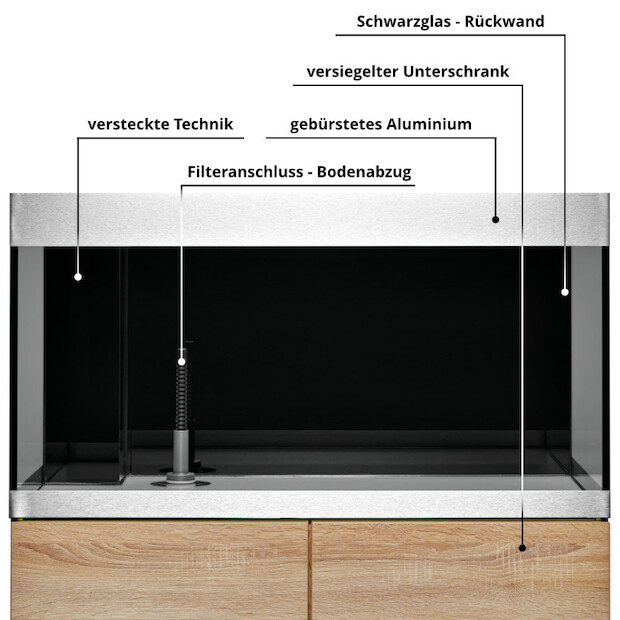 Schwarzglas - Rückwand

versiegelter Unterschrank

versteckte Technik

gebürstetes Aluminium

Filteranschluss - Bodenabzug