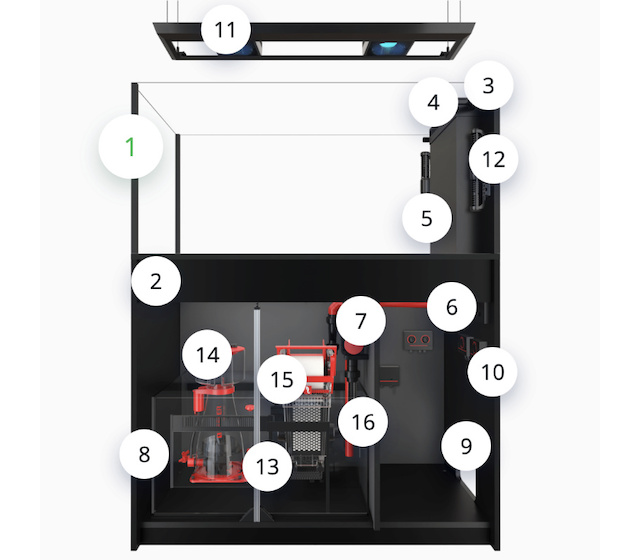 11
3
4
1
12
5
2
6
7
14
10
15
16
8
9
13