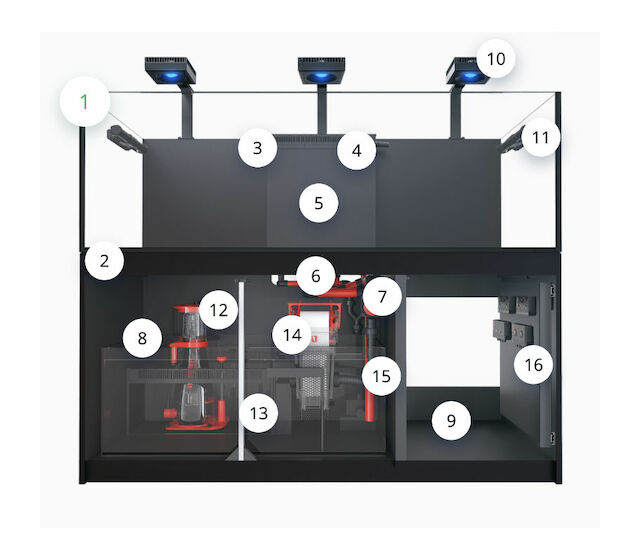 10
1
3
4
11
5
2
6
7
12
8
14
15
16
13
9