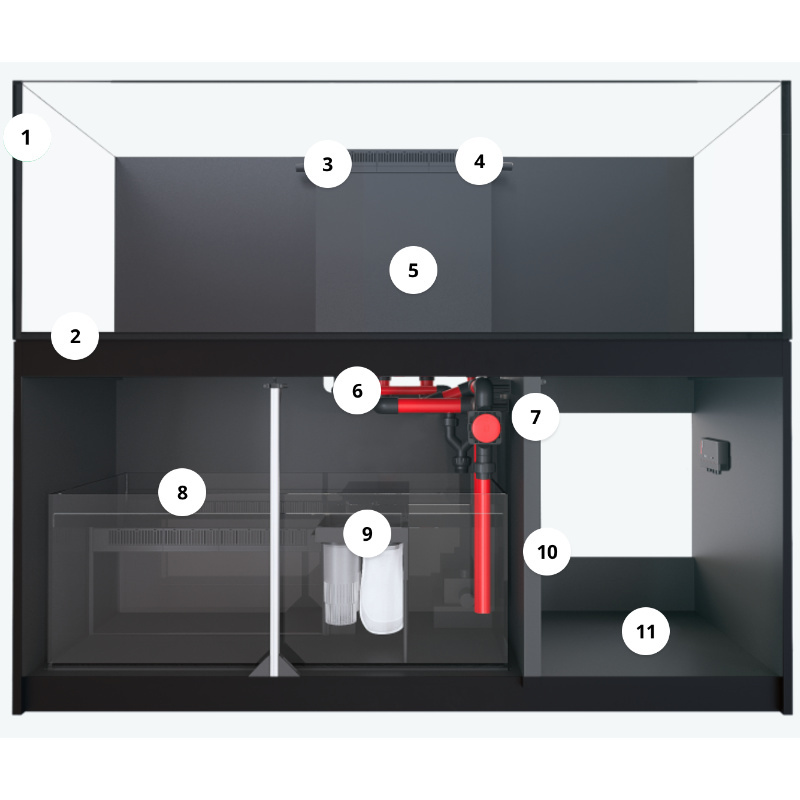 1
3
4
5
2
6
7
8
9
10
11